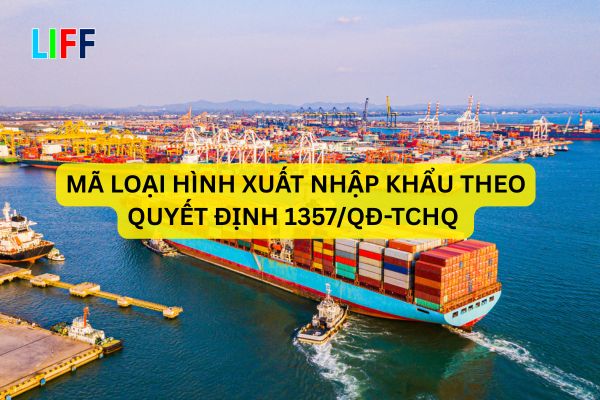 LIFF

MÃ LOẠI HÌNH XUẤT NHẬP KHẨU THEO QUYẾT ĐỊNH 1357/QĐ-TCHQ